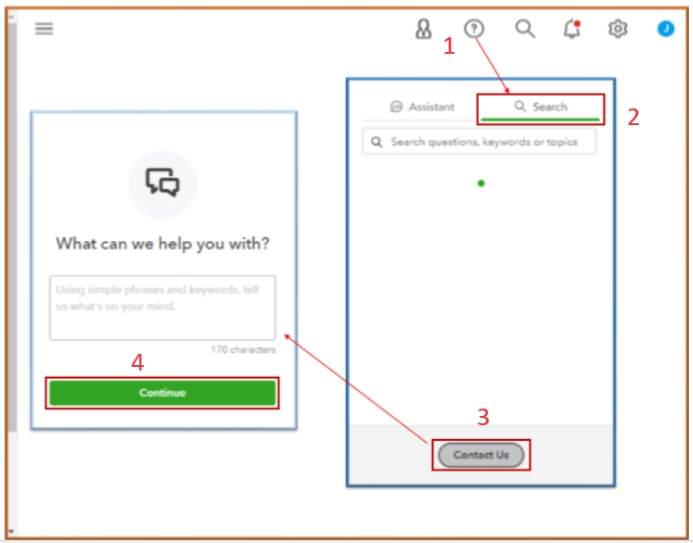 J

1

Assistant

Search

2

Search questions, keywords or topics

What can we help you with?

Using simple phrases and keywords, tell us what's on your mind.

170 characters

4

Continue

3

Contact Us