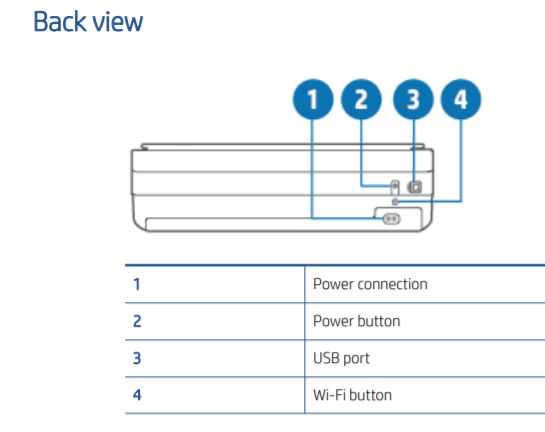 Back view

1 2 3 4

| 1 | Power connection |
|---|---|
| 2 | Power button |
| 3 | USB port |
| 4 | Wi-Fi button |