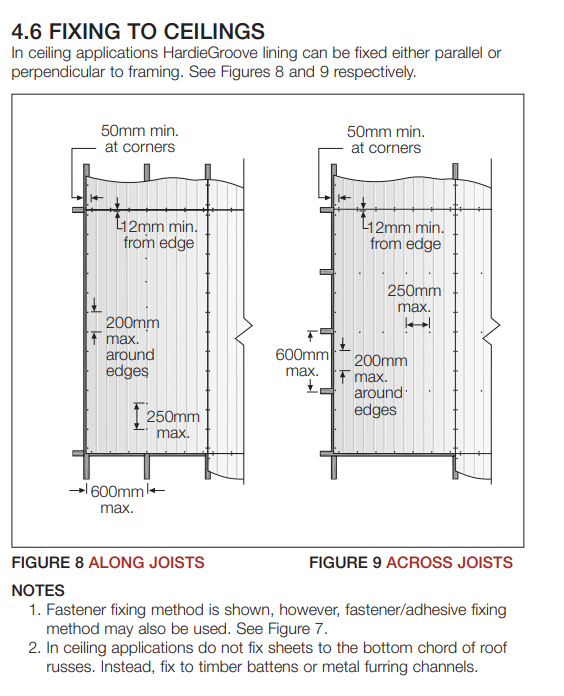 4.6 FIXING TO CEILINGS
In ceiling applications HardieGroove lining can be fixed either parallel or perpendicular to framing. See Figures 8 and 9 respectively.

50mm min. at corners

12mm min. from edge

200mm max. around edges

250mm max.

600mm max.

50mm min. at corners

12mm min. from edge

250mm max.

600mm max.

200mm max. around edges

FIGURE 8 ALONG JOISTS

FIGURE 9 ACROSS JOISTS

NOTES
1. Fastener fixing method is shown, however, fastener/adhesive fixing method may also be used. See Figure 7.
2. In ceiling applications do not fix sheets to the bottom chord of roof russes. Instead, fix to timber battens or metal furring channels.