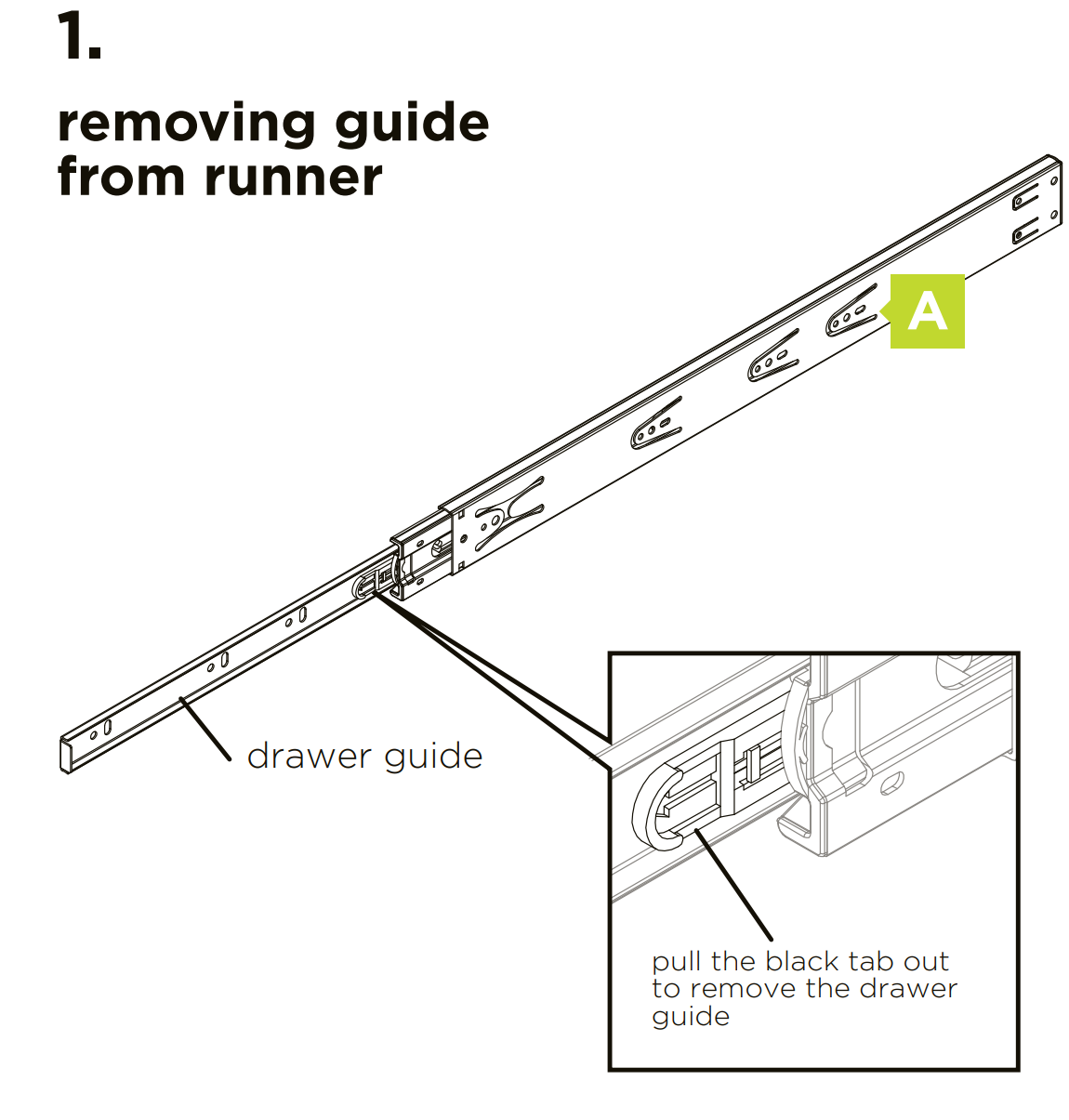 1.

removing guide from runner

A

drawer guide

pull the black tab out to remove the drawer guide