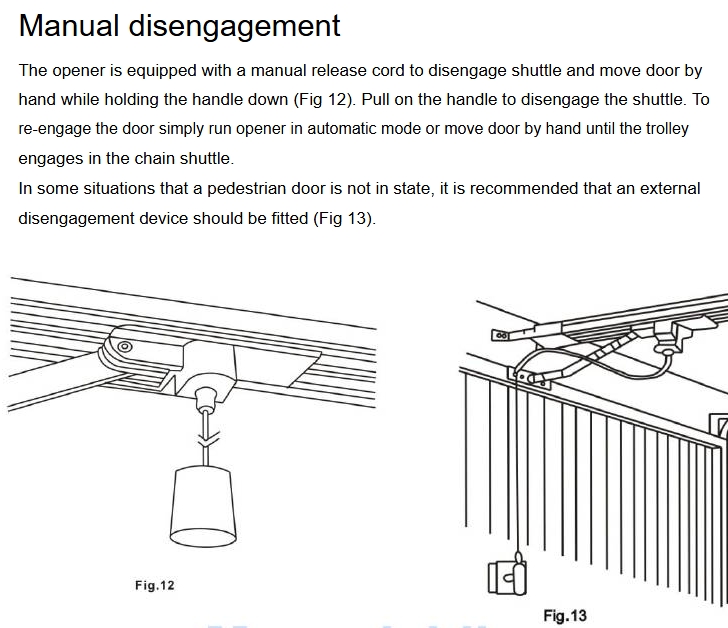 Manual disengagement

The opener is equipped with a manual release cord to disengage shuttle and move door by hand while holding the handle down (Fig 12). Pull on the handle to disengage the shuttle. To re-engage the door simply run opener in automatic mode or move door by hand until the trolley engages in the chain shuttle.
In some situations that a pedestrian door is not in state, it is recommended that an external disengagement device should be fitted (Fig 13).

Fig.12

Fig.13