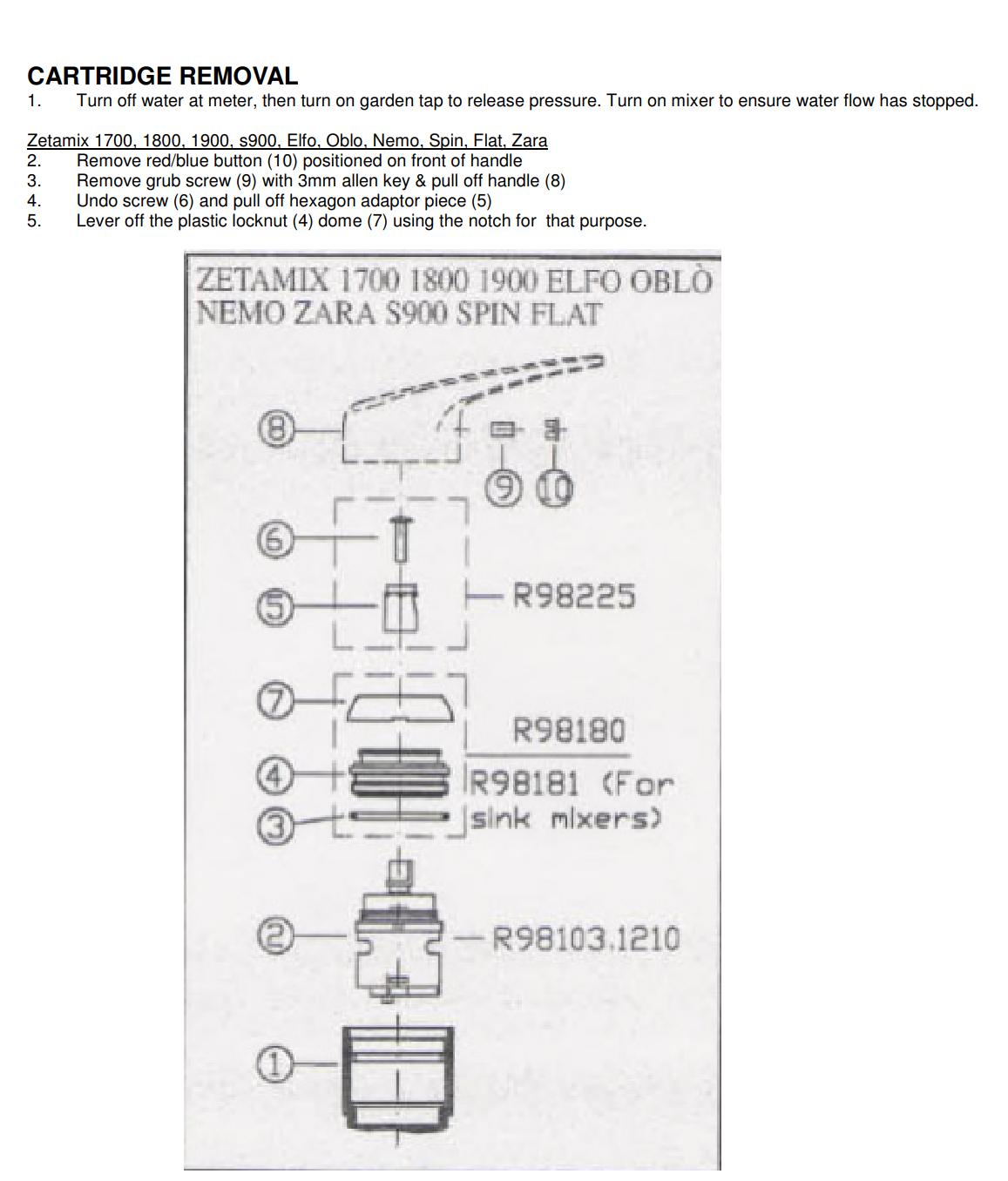 CARTRIDGE REMOVAL

1. Turn off water at meter, then turn on garden tap to release pressure. Turn on mixer to ensure water flow has stopped.

Zetamix 1700, 1800, 1900, s900, Elfo, Oblo, Nemo, Spin, Flat, Zara

2. Remove red/blue button (10) positioned on front of handle
3. Remove grub screw (9) with 3mm allen key & pull off handle (8)
4. Undo screw (6) and pull off hexagon adaptor piece (5)
5. Lever off the plastic locknut (4) dome (7) using the notch for that purpose.

ZETAMIX 1700 1800 1900 ELFO OBLÒ NEMO ZARA S900 SPIN FLAT

8
9
10
6
5
R98225
7
R98180
4
R98181 (For sink mixers)
3
2
R98103.1210
1