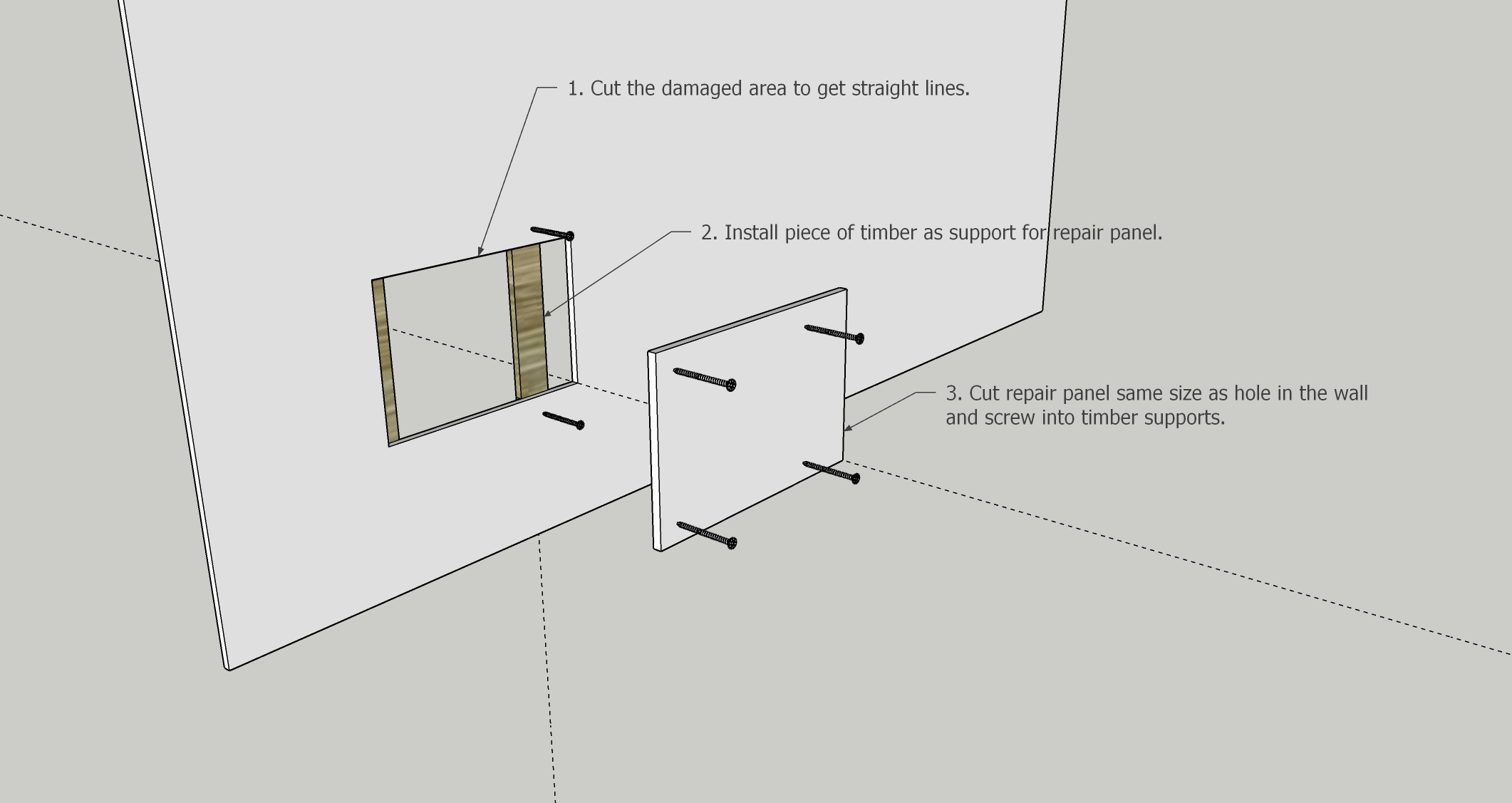 1. Cut the damaged area to get straight lines.

2. Install piece of timber as support for repair panel.

3. Cut repair panel same size as hole in the wall and screw into timber supports.