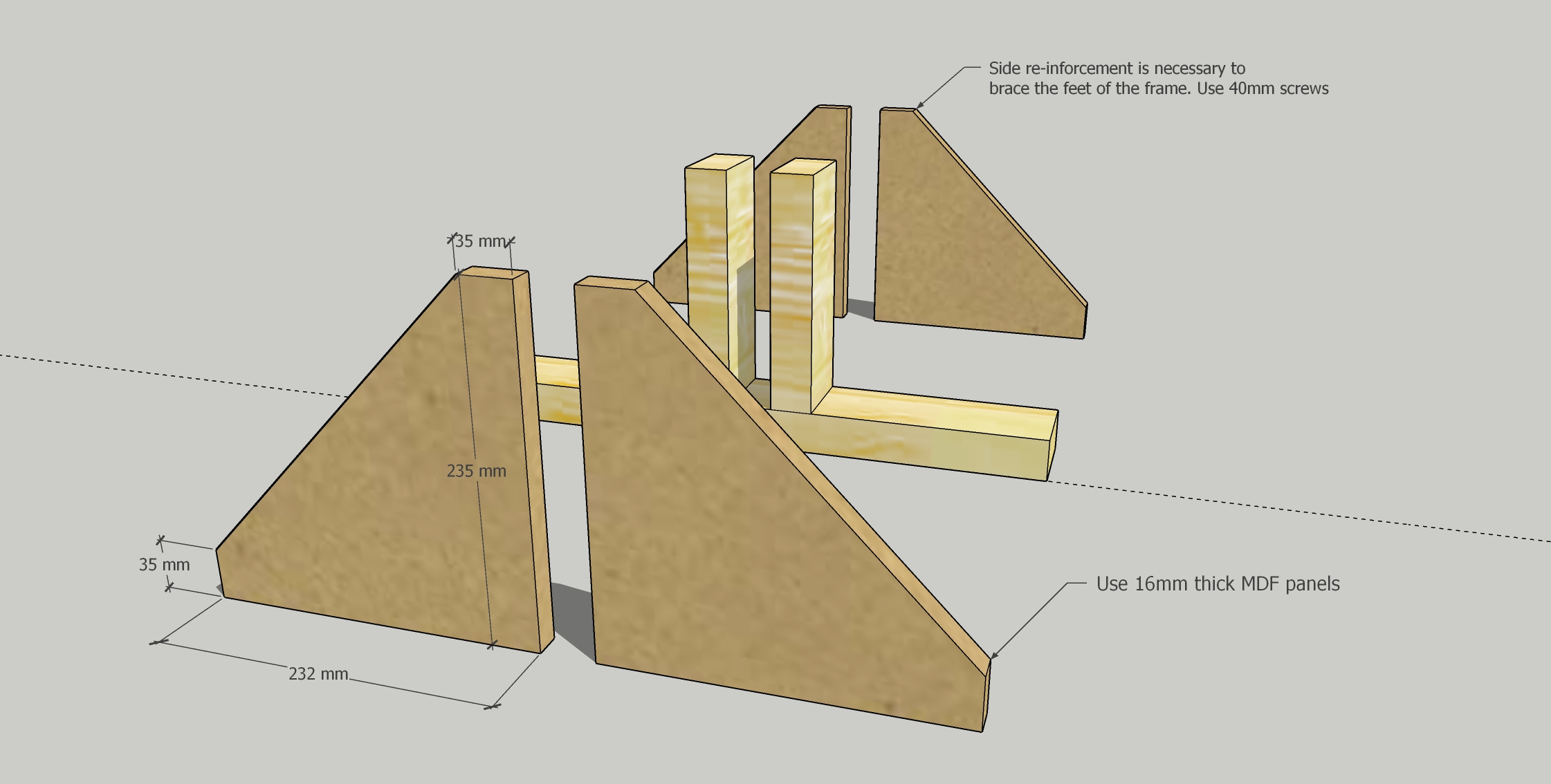 Side re-inforcement is necessary to brace the feet of the frame. Use 40mm screws

35 mm

235 mm

35 mm

232 mm

Use 16mm thick MDF panels