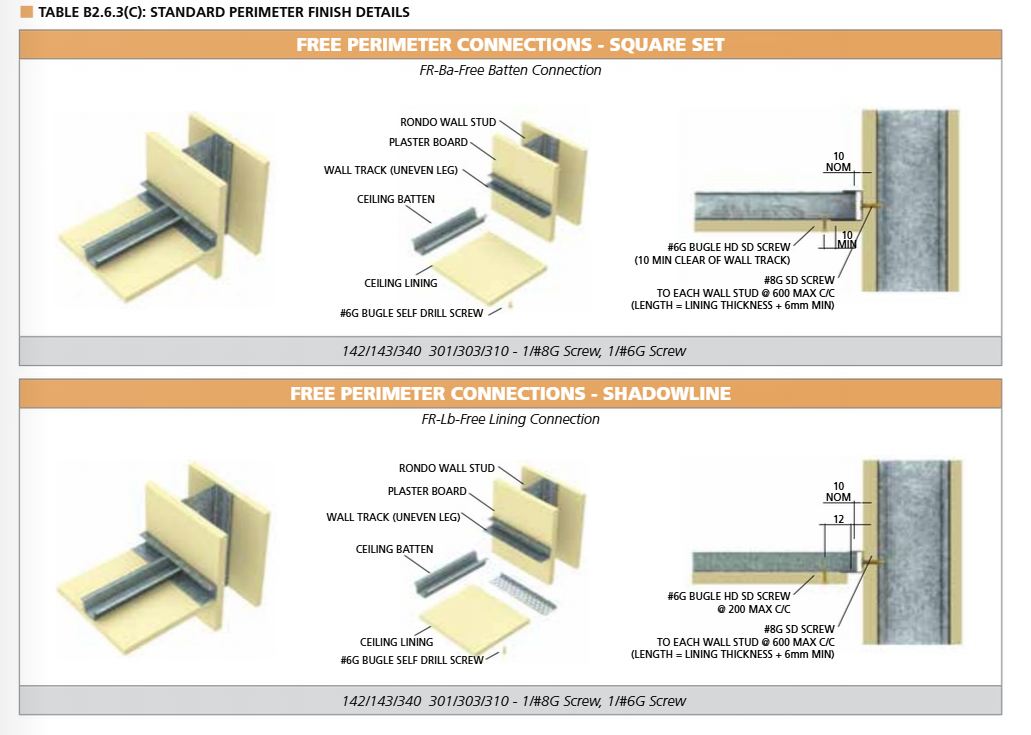 TABLE B2.6.3(C): STANDARD PERIMETER FINISH DETAILS

FREE PERIMETER CONNECTIONS - SQUARE SET

FR-Ba-Free Batten Connection

RONDO WALL STUD
PLASTER BOARD
WALL TRACK (UNEVEN LEG)
CEILING BATTEN
CEILING LINING
#6G BUGLE SELF DRILL SCREW

10 NOM
10 MIN
#6G BUGLE HD SD SCREW (10 MIN CLEAR OF WALL TRACK)
#8G SD SCREW TO EACH WALL STUD @ 600 MAX C/C (LENGTH = LINING THICKNESS + 6mm MIN)

142/143/340 301/303/310 - 1/#8G Screw, 1/#6G Screw

FREE PERIMETER CONNECTIONS - SHADOWLINE

FR-Lb-Free Lining Connection

RONDO WALL STUD
PLASTER BOARD
WALL TRACK (UNEVEN LEG)
CEILING BATTEN
CEILING LINING
#6G BUGLE SELF DRILL SCREW

10 NOM
12
#6G BUGLE HD SD SCREW @ 200 MAX C/C
#8G SD SCREW TO EACH WALL STUD @ 600 MAX C/C (LENGTH = LINING THICKNESS + 6mm MIN)

142/143/340 301/303/310 - 1/#8G Screw, 1/#6G Screw