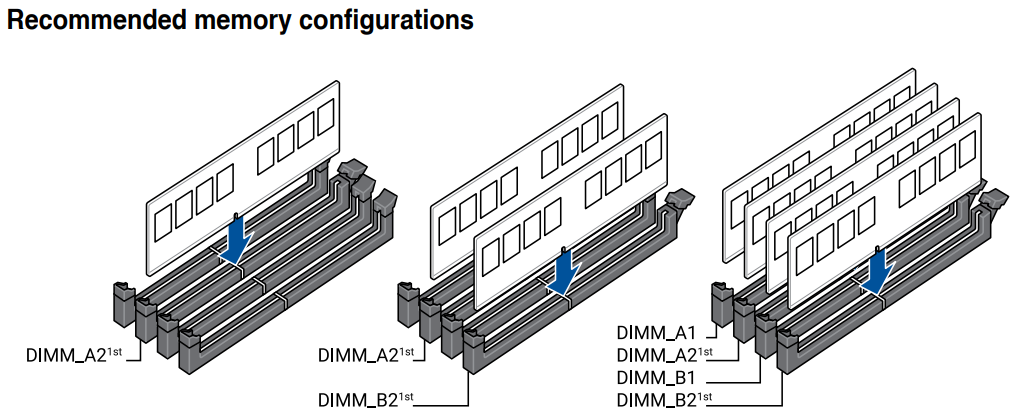 Recommended memory configurations

DIMM_A2$^{1st}$

DIMM_A2$^{1st}$
DIMM_B2$^{1st}$

DIMM_A1
DIMM_A2$^{1st}$
DIMM_B1
DIMM_B2$^{1st}$