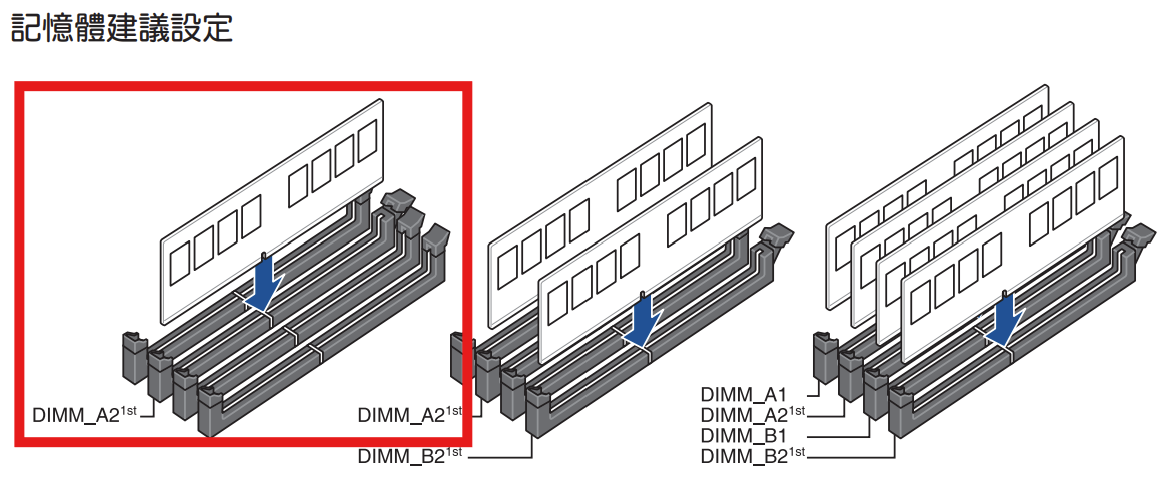 記憶體建議設定

DIMM_A2$^{1st}$

DIMM_A2$^{1st}$
DIMM_B2$^{1st}$

DIMM_A1
DIMM_A2$^{1st}$
DIMM_B1
DIMM_B2$^{1st}$