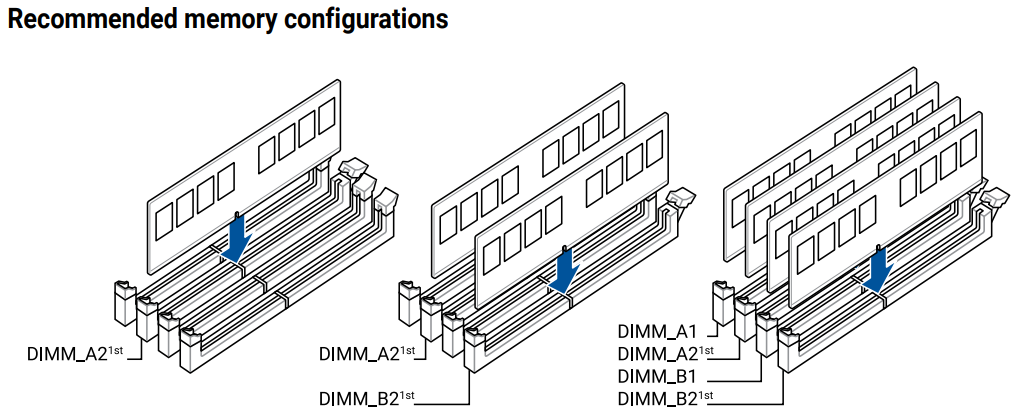 Recommended memory configurations

DIMM_A2$^{1st}$

DIMM_A2$^{1st}$

DIMM_B2$^{1st}$

DIMM_A1

DIMM_A2$^{1st}$

DIMM_B1

DIMM_B2$^{1st}$